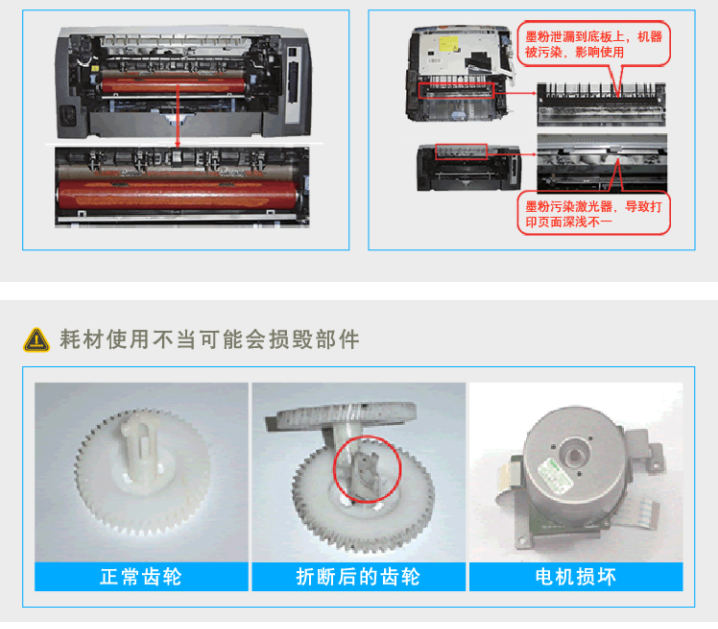 墨粉泄漏到底板上，机器被污染，影响使用

墨粉污染激光器，导致打印页面深浅不一

耗材使用不当可能会损毁部件

正常齿轮

折断后的齿轮

电机损坏